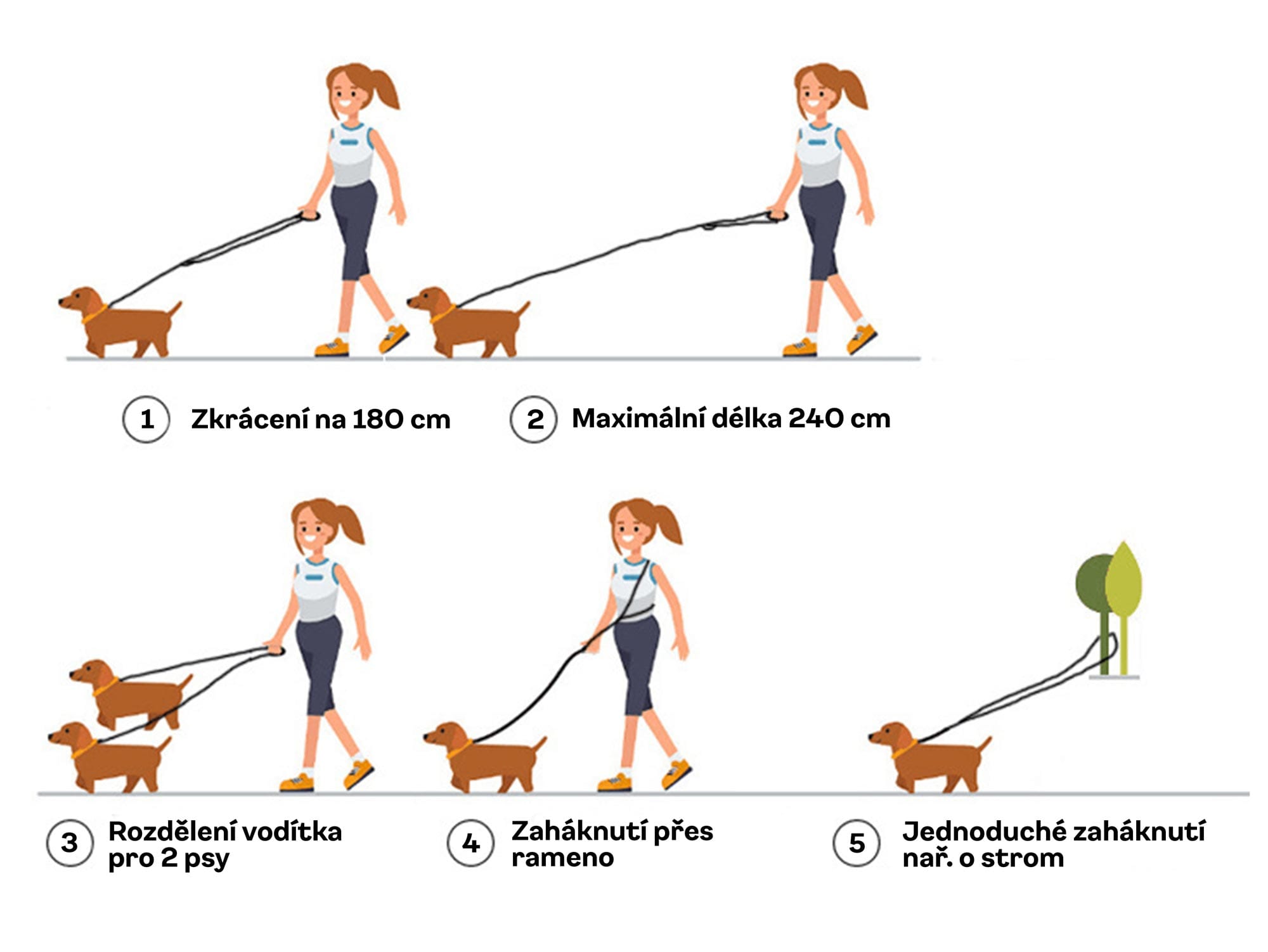 1 Zkrácení na 180 cm

2 Maximální délka 240 cm

3 Rozdělení vodítka pro 2 psy

4 Zaháknutí přes rameno

5 Jednoduché zaháknutí nař. o strom