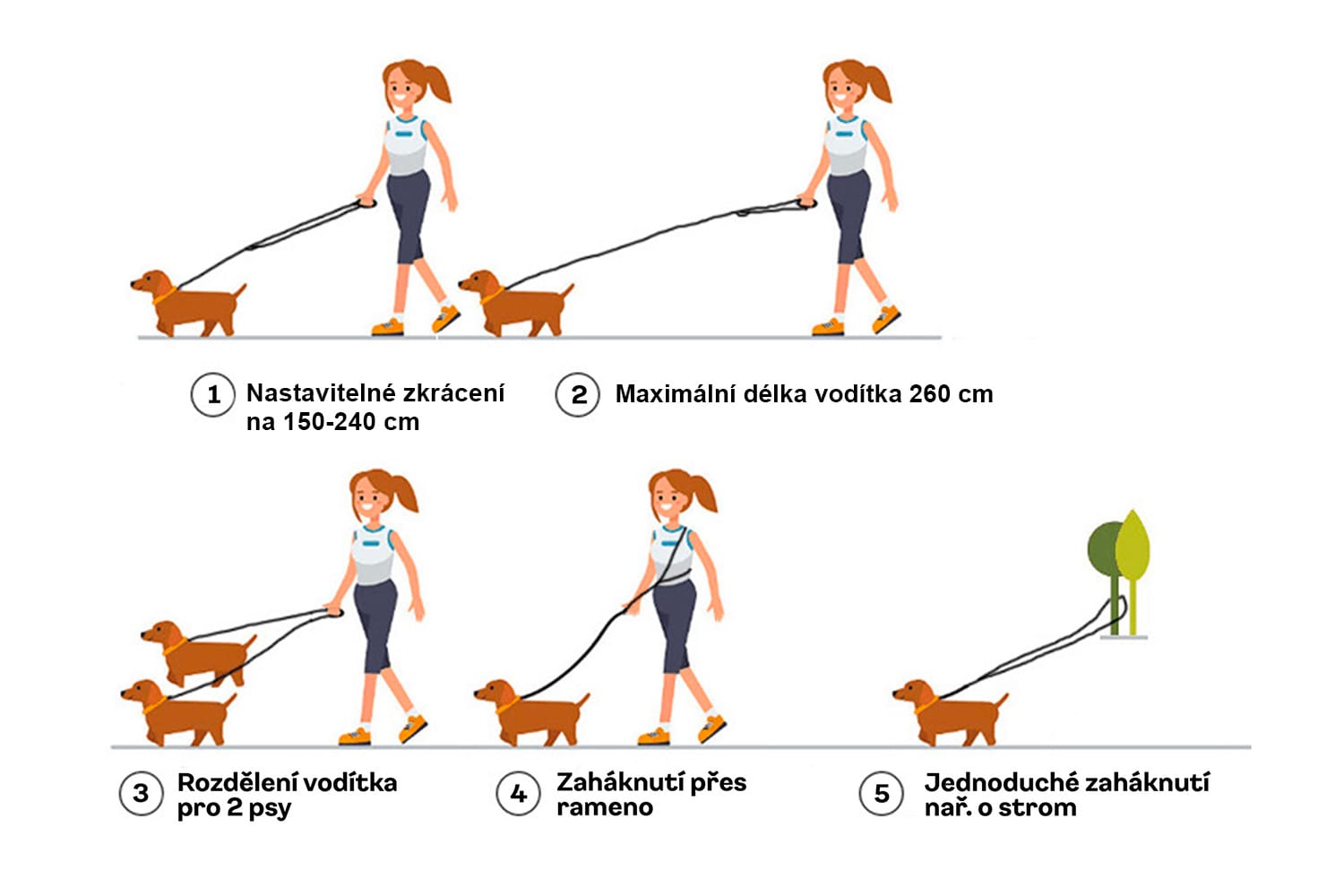 1 Nastavitelné zkrácení na 150-240 cm

2 Maximální délka vodítka 260 cm

3 Rozdělení vodítka pro 2 psy

4 Zaháknutí přes rameno

5 Jednoduché zaháknutí nař. o strom